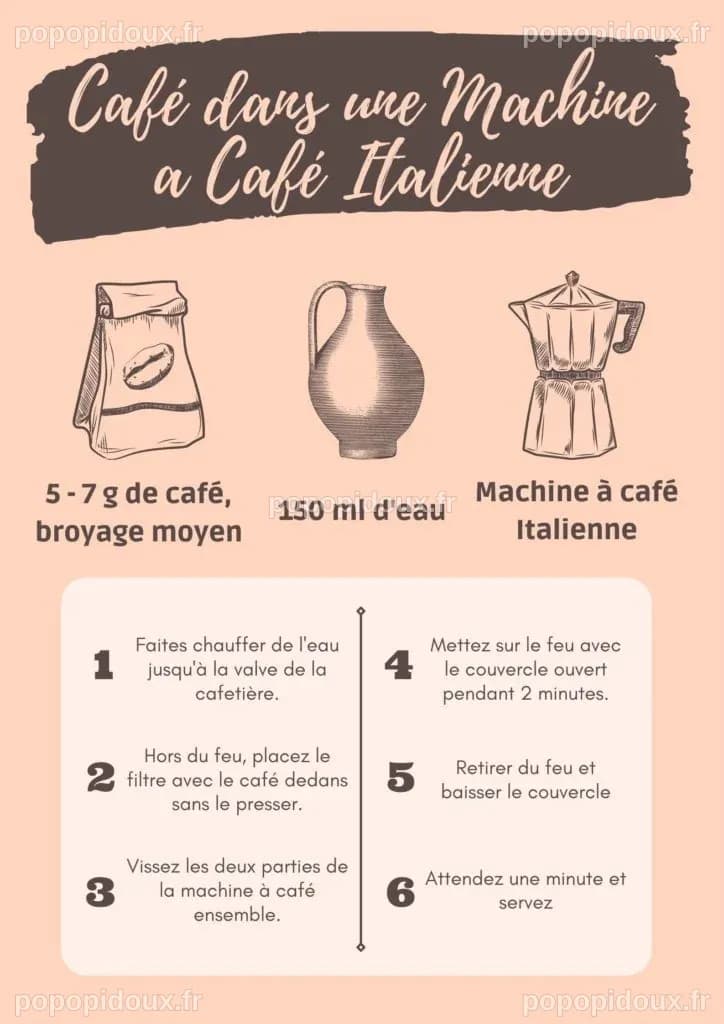 popopidoux.fr popopidoux.fr

Café dans une Machine a Café Italienne

5 - 7 g de café, broyage moyen

popopidoux.fr

150 ml d'eau

Machine à café Italienne

1 Faites chauffer de l'eau jusqu'à la valve de la cafetière.

2 Hors du feu, placez le filtre avec le café dedans sans le presser.

3 Vissez les deux parties de la machine à café ensemble.

4 Mettez sur le feu avec le couvercle ouvert pendant 2 minutes.

5 Retirer du feu et baisser le couvercle

6 Attendez une minute et servez

popopidoux.fr popopidoux.fr